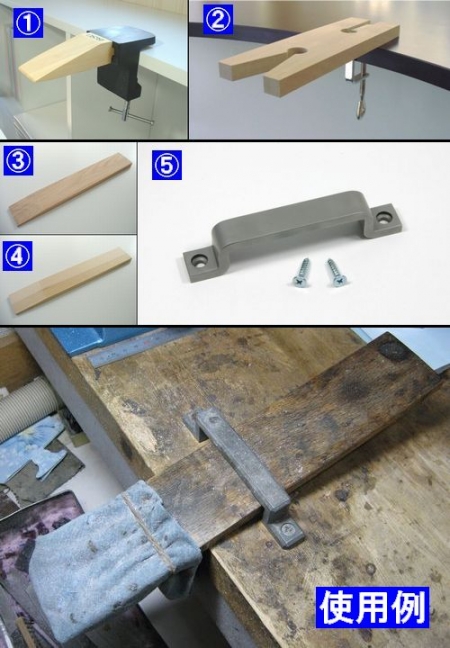 ①
②
③
④
⑤
使用例